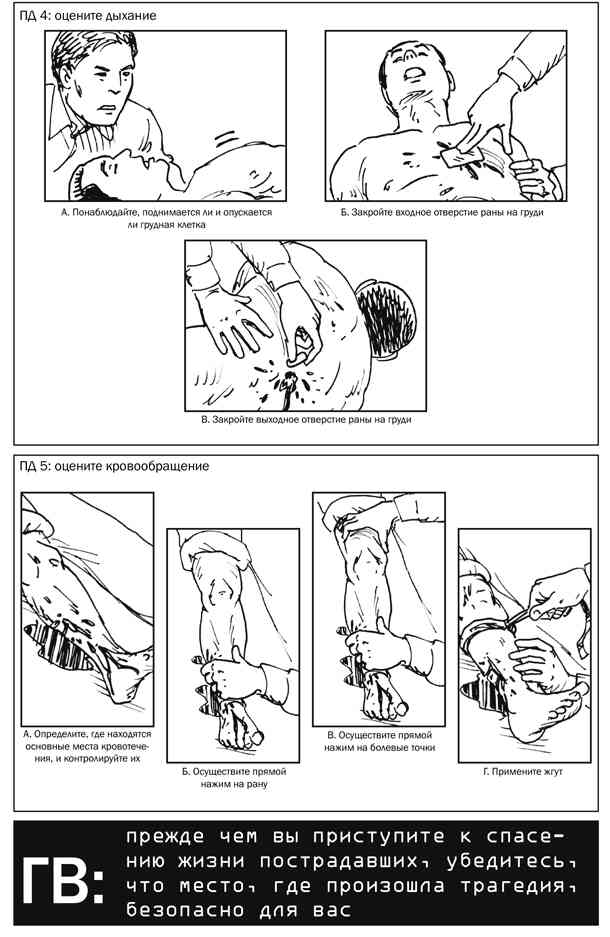 ПД 4: оцените дыхание

А. Понаблюдайте, поднимается ли и опускается ли грудная клетка

Б. Закройте входное отверстие раны на груди

В. Закройте выходное отверстие раны на груди

ПД 5: оцените кровообращение

А. Определите, где находятся основные места кровотечения, и контролируйте их

Б. Осуществите прямой нажим на рану

В. Осуществите прямой нажим на болевые точки

Г. Примените жгут

ГВ: прежде чем вы приступите к спасению жизни пострадавших, убедитесь, что место, где произошла трагедия, безопасно для вас