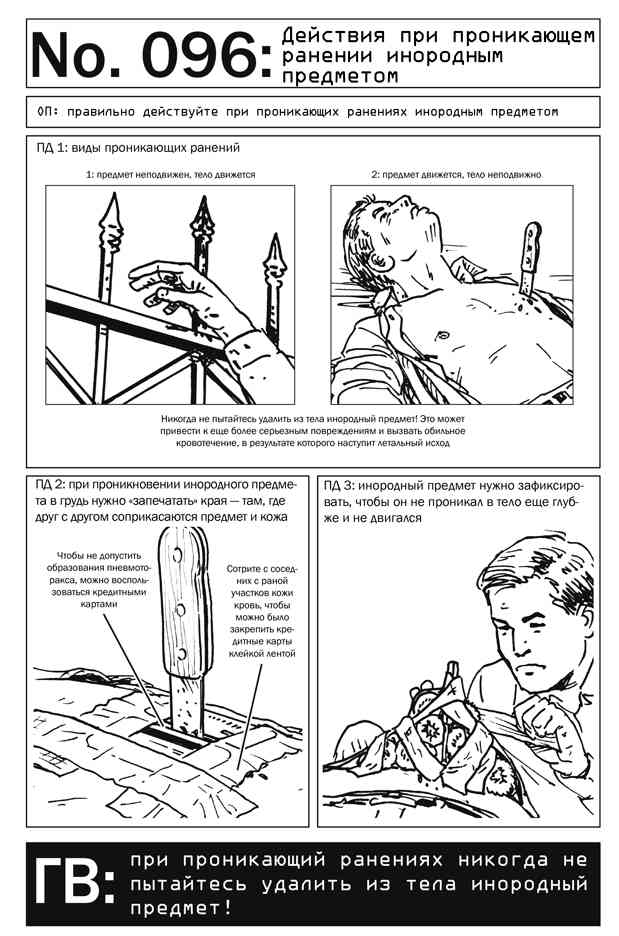 No. 096: Действия при проникающем ранении инородным предметом

ОП: правильно действуйте при проникающих ранениях инородным предметом

ПД 1: виды проникающих ранений

1: предмет неподвижен, тело движется

2: предмет движется, тело неподвижно

Никогда не пытайтесь удалить из тела инородный предмет! Это может привести к еще более серьезным повреждениям и вызвать обильное кровотечение, в результате которого наступит летальный исход

ПД 2: при проникновении инородного предмета в грудь нужно «запечатать» края — там, где друг с другом соприкасаются предмет и кожа

Чтобы не допустить образования пневмоторакса, можно воспользоваться кредитными картами

Сотрите с соседних с раной участков кожи кровь, чтобы можно было закрепить кредитные карты клейкой лентой

ПД 3: инородный предмет нужно зафиксировать, чтобы он не проникал в тело еще глубже и не двигался

ГВ: при проникающий ранениях никогда не пытайтесь удалить из тела инородный предмет!