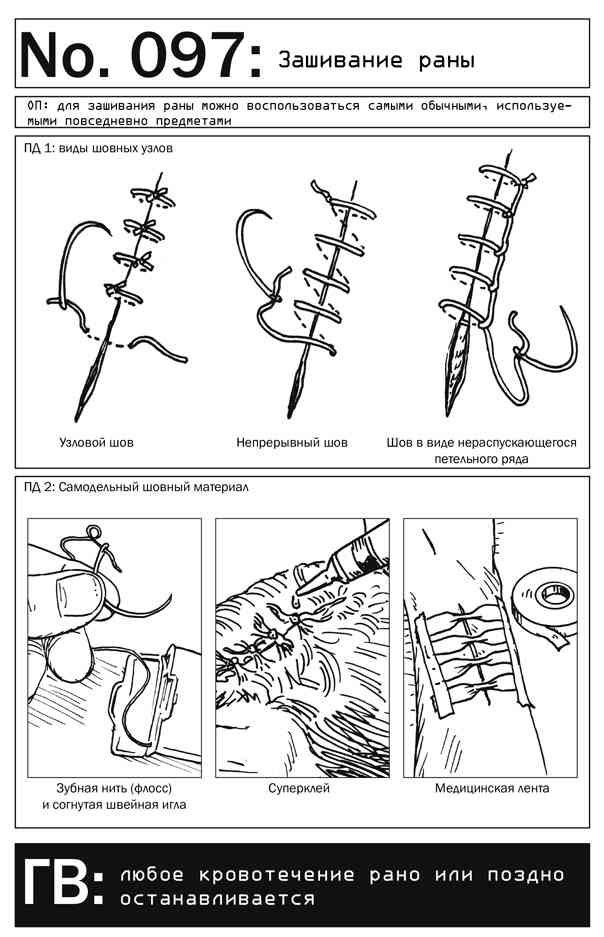 No. 097: Зашивание раны

ОП: для зашивания раны можно воспользоваться самыми обычными, используемыми повседневно предметами

ПД 1: виды шовных узлов

Узловой шов

Непрерывный шов

Шов в виде нераспускающегося петельного ряда

ПД 2: Самодельный шовный материал

Зубная нить (флосс) и согнутая швейная игла

Суперклей

Медицинская лента

ГВ: любое кровотечение рано или поздно останавливается