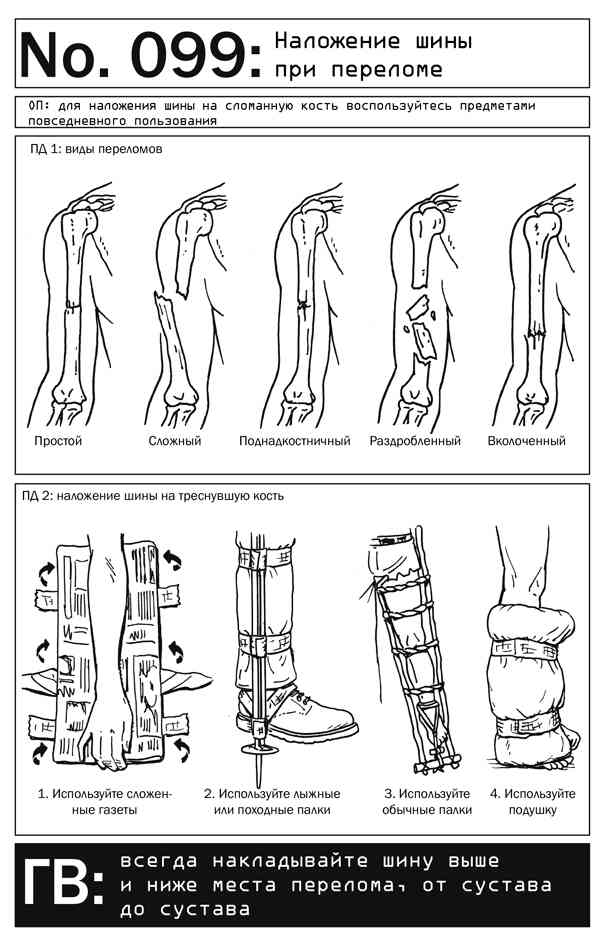 No. 099: Наложение шины при переломе

ОП: для наложения шины на сломанную кость воспользуйтесь предметами повседневного пользования

ПД 1: виды переломов

Простой

Сложный

Поднадкостничный

Раздробленный

Вколоченный

ПД 2: наложение шины на треснувшую кость

1. Используйте сложенные газеты

2. Используйте лыжные или походные палки

3. Используйте обычные палки

4. Используйте подушку

ГВ: всегда накладывайте шину выше и ниже места перелома, от сустава до сустава