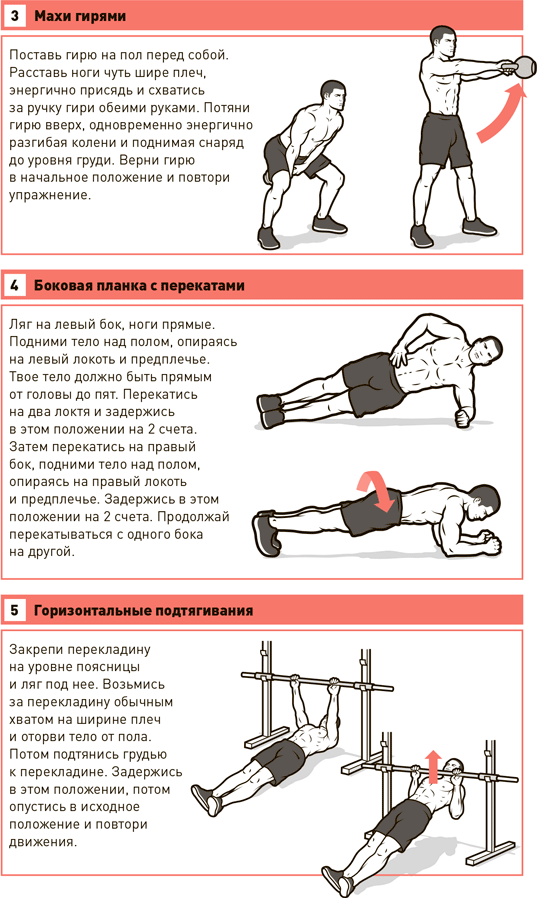 3 Махи гирями

Поставь гирю на пол перед собой. Расставь ноги чуть шире плеч, энергично присядь и схватись за ручку гири обеими руками. Потяни гирю вверх, одновременно энергично разгибая колени и поднимая снаряд до уровня груди. Верни гирю в начальное положение и повтори упражнение.

4 Боковая планка с перекатами

Ляг на левый бок, ноги прямые. Подними тело над полом, опираясь на левый локоть и предплечье. Твое тело должно быть прямым от головы до пят. Перекатись на два локтя и задержись в этом положении на 2 счета. Затем перекатись на правый бок, подними тело над полом, опираясь на правый локоть и предплечье. Задержись в этом положении на 2 счета. Продолжай перекатываться с одного бока на другой.

5 Горизонтальные подтягивания

Закрепи перекладину на уровне поясницы и ляг под нее. Возьмись за перекладину обычным хватом на ширине плеч и оторви тело от пола. Потом подтянись грудью к перекладине. Задержись в этом положении, потом опустись в исходное положение и повтори движения.