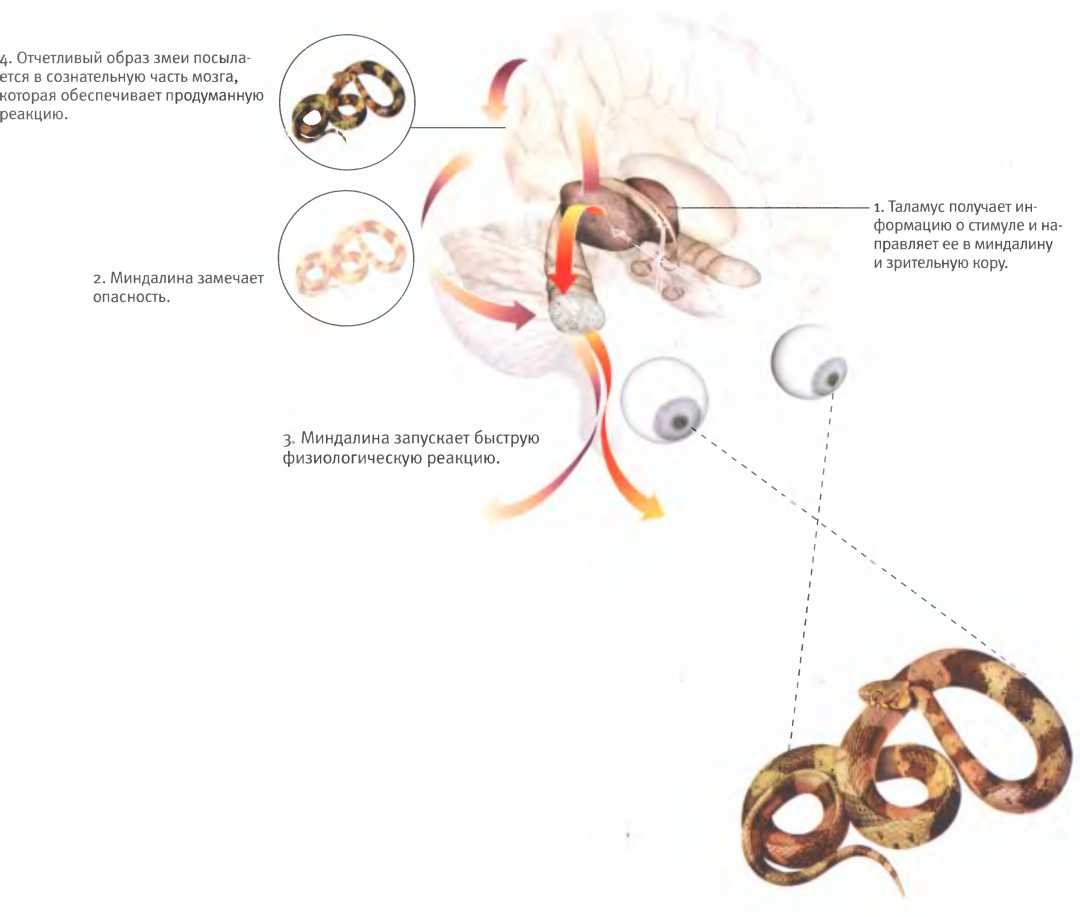 4. Отчетливый образ змеи посылается в сознательную часть мозга, которая обеспечивает продуманную реакцию.

1. Таламус получает информацию о стимуле и направляет ее в миндалину и зрительную кору.

2. Миндалина замечает опасность.

3. Миндалина запускает быструю физиологическую реакцию.