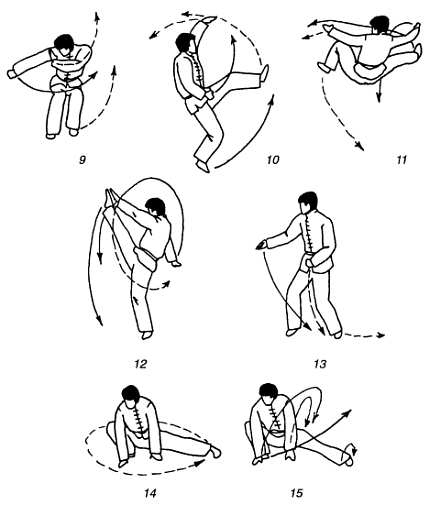 9

10

11

12

13

14

15