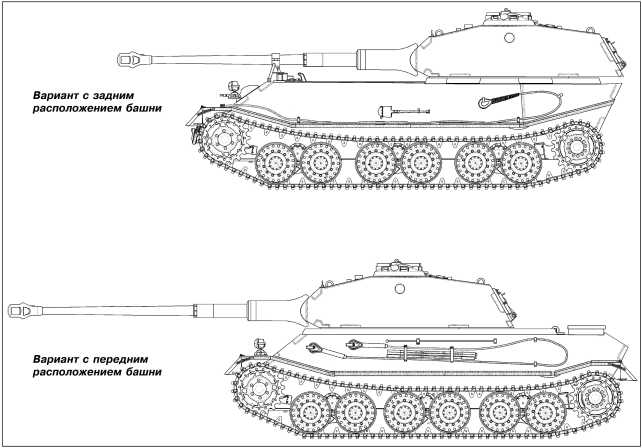 Вариант с задним расположением башни

Вариант с передним расположением башни