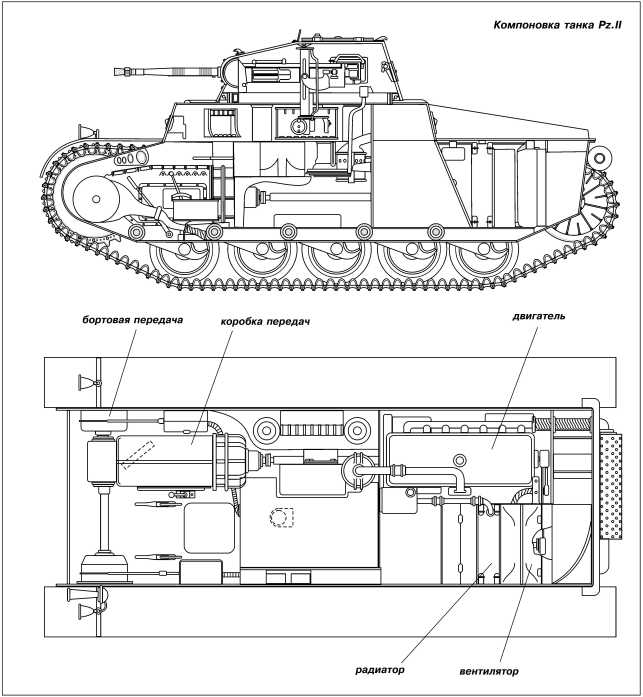 Компоновка танка Pz.II

бортовая передача

коробка передач

двигатель

радиатор

вентилятор