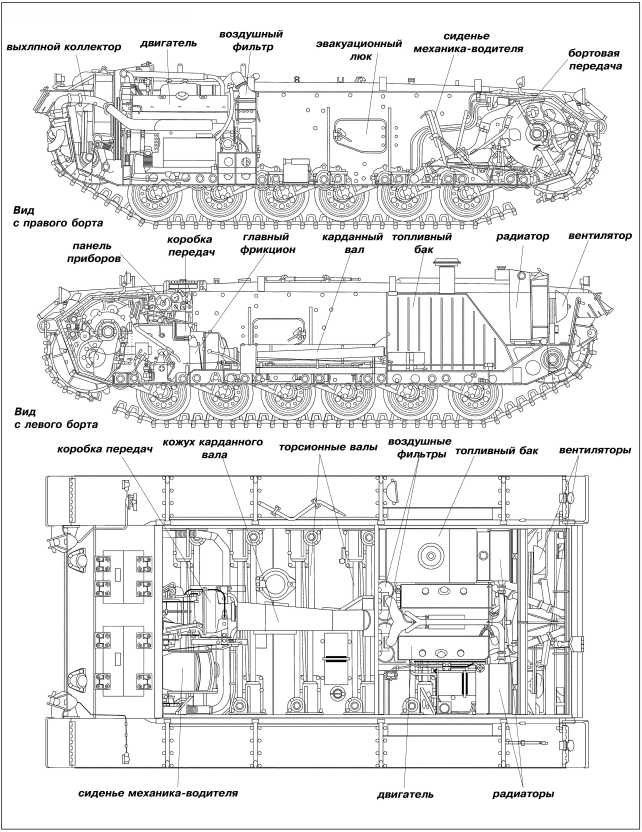 выхлпной коллектор
двигатель
воздушный фильтр
эвакуационный люк
сиденье механика-водителя
бортовая передача

Вид с правого борта

панель приборов
коробка передач
главный фрикцион
карданный вал
топливный бак
радиатор
вентилятор

Вид с левого борта

коробка передач
кожух карданного вала
торсионные валы
воздушные фильтры
топливный бак
вентиляторы

сиденье механика-водителя
двигатель
радиаторы