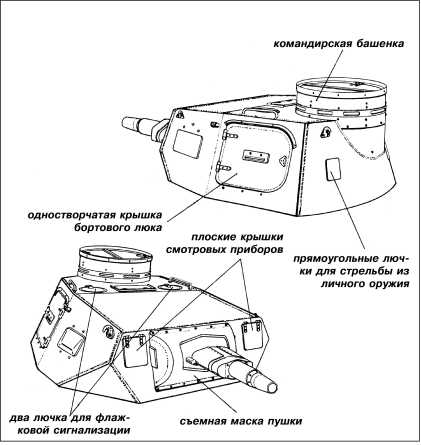 командирская башенка

одностворчатая крышка бортового люка

плоские крышки смотровых приборов

прямоугольные лючки для стрельбы из личного оружия

два лючка для флажковой сигнализации

съемная маска пушки