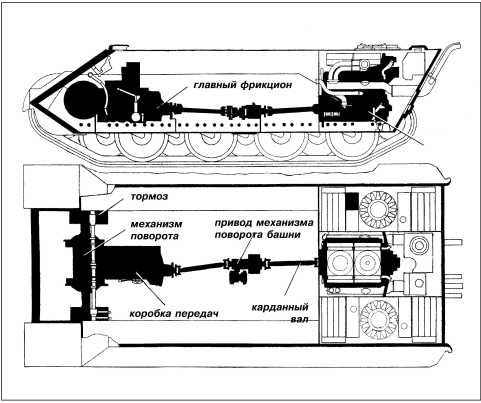 главный фрикцион

тормоз

механизм поворота

привод механизма поворота башни

коробка передач

карданный вал