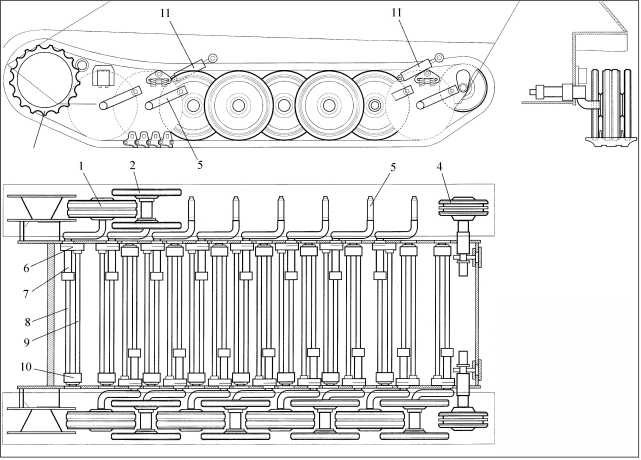 11
11
5
1
2
5
4
6
7
8
9
10