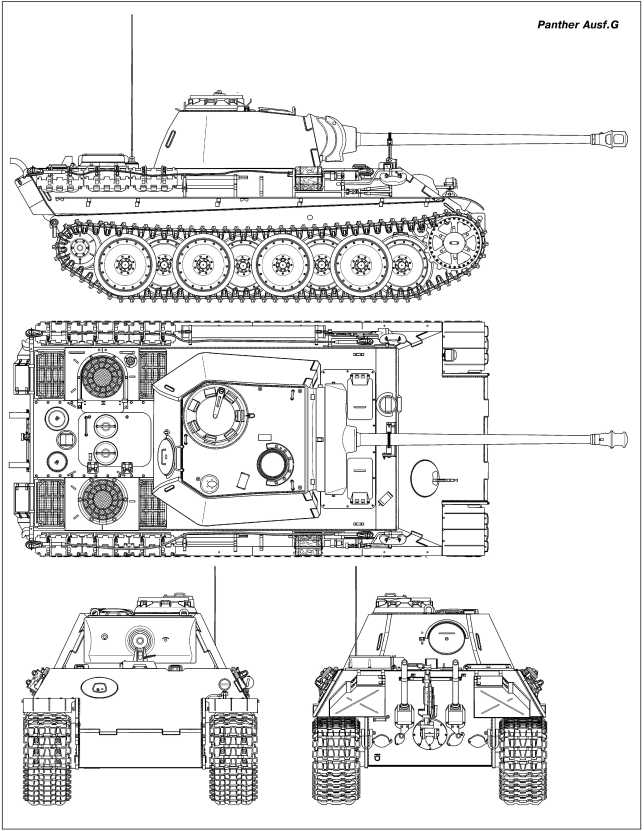 Panther Ausf.G