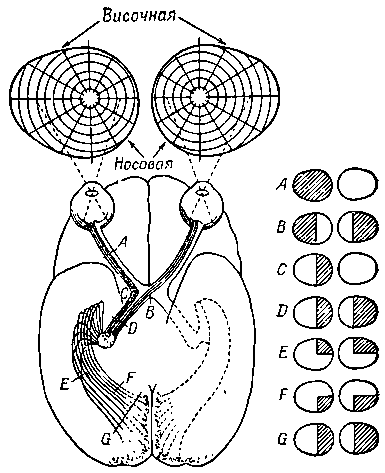 Височная

Носовая

A

C

B

D

E

F

G

A

B

C

D

E

F

G