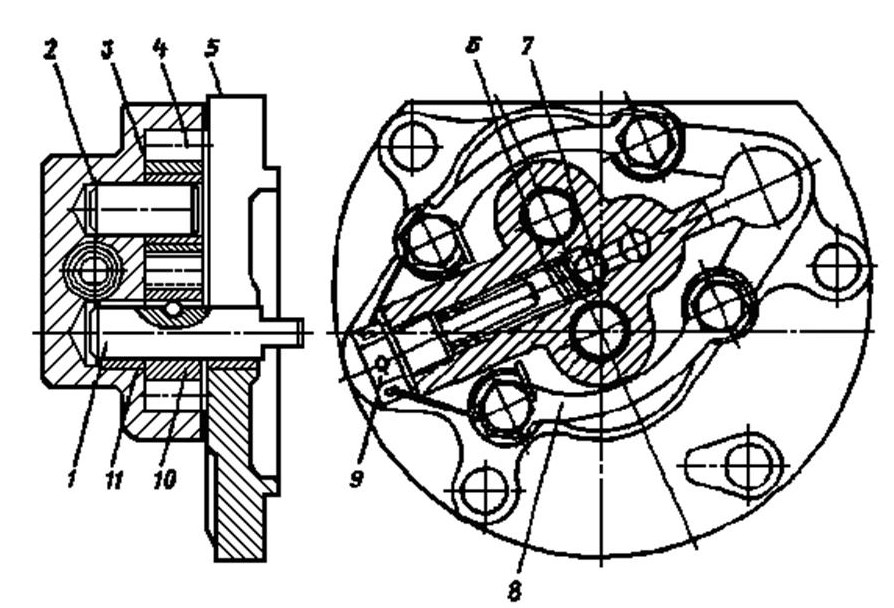 2
3
4
5
6
7
1
11
10
9
8