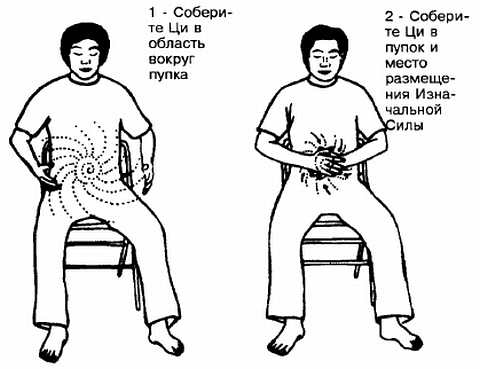 1 - Соберите Ци в область вокруг пупка

2 - Соберите Ци в пупок и место размещения Изначальной Силы