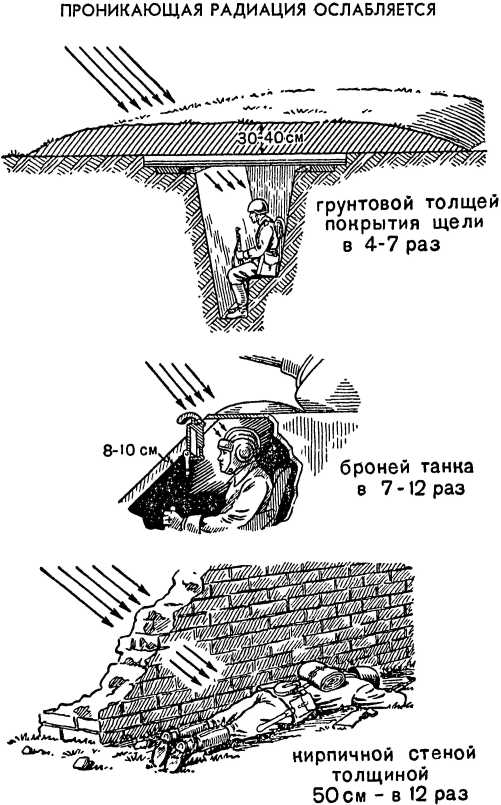 ПРОНИКАЮЩАЯ РАДИАЦИЯ ОСЛАБЛЯЕТСЯ

30-40 см

грунтовой толщей покрытия щели в 4-7 раз

8-10 см

броней танка в 7-12 раз

кирпичной стеной толщиной 50 см - в 12 раз