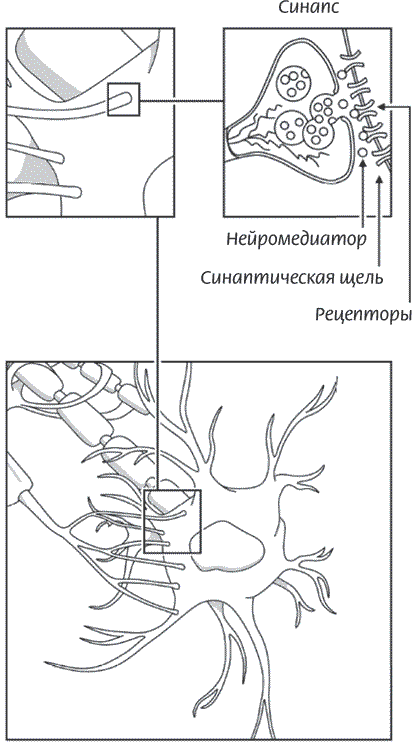 Синапс

Нейромедиатор

Синаптическая щель

Рецепторы