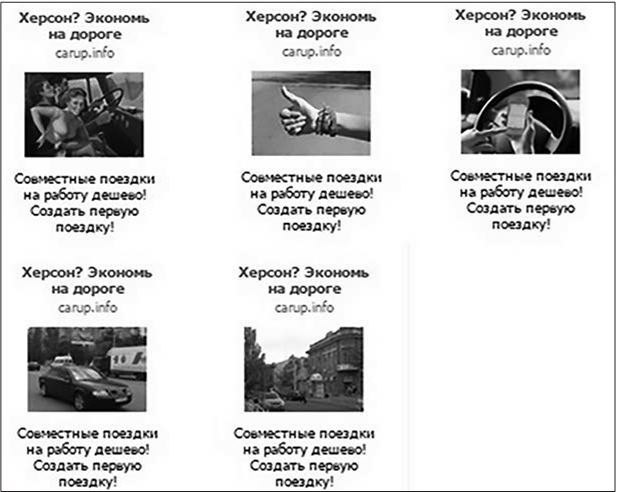 Херсон? Экономь на дороге
carup.info

Совместные поездки на работу дешево! Создать первую поездку!

Херсон? Экономь на дороге
carup.info

Совместные поездки на работу дешево! Создать первую поездку!

Херсон? Экономь на дороге
carup.info

Совместные поездки на работу дешево! Создать первую поездку!

Херсон? Экономь на дороге
carup.info

Совместные поездки на работу дешево! Создать первую поездку!

Херсон? Экономь на дороге
carup.info

Совместные поездки на работу дешево! Создать первую поездку!