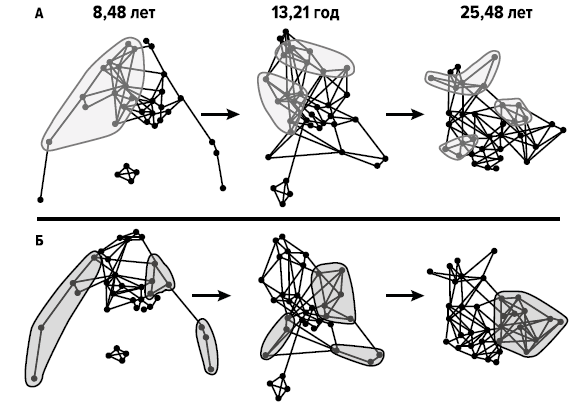 А
8,48 лет
13,21 год
25,48 лет

Б