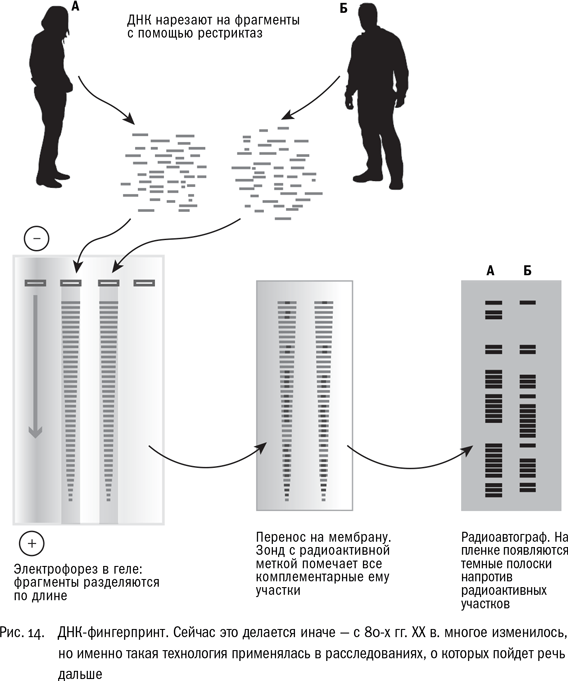 А

ДНК нарезают на фрагменты с помощью рестриктаз

Б

−

А Б

+

Электрофорез в геле: фрагменты разделяются по длине

Перенос на мембрану. Зонд с радиоактивной меткой помечает все комплементарные ему участки

Радиоавтограф. На пленке появляются темные полоски напротив радиоактивных участков

Рис. 14. ДНК-фингерпринт. Сейчас это делается иначе — с 80-х гг. XX в. многое изменилось, но именно такая технология применялась в расследованиях, о которых пойдет речь дальше