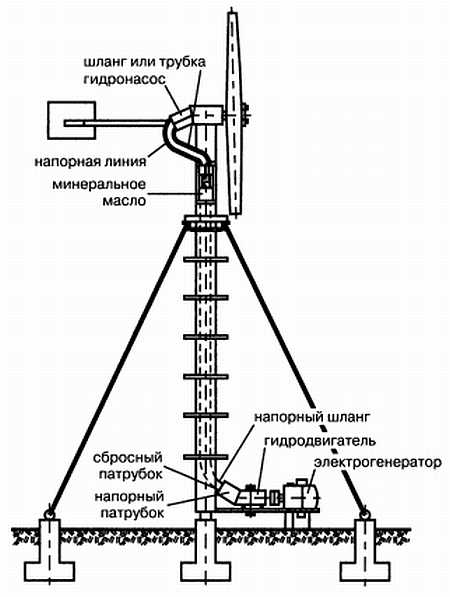 шланг или трубка
гидронасос

напорная линия

минеральное масло

напорный шланг

гидродвигатель

электрогенератор

сбросный патрубок

напорный патрубок