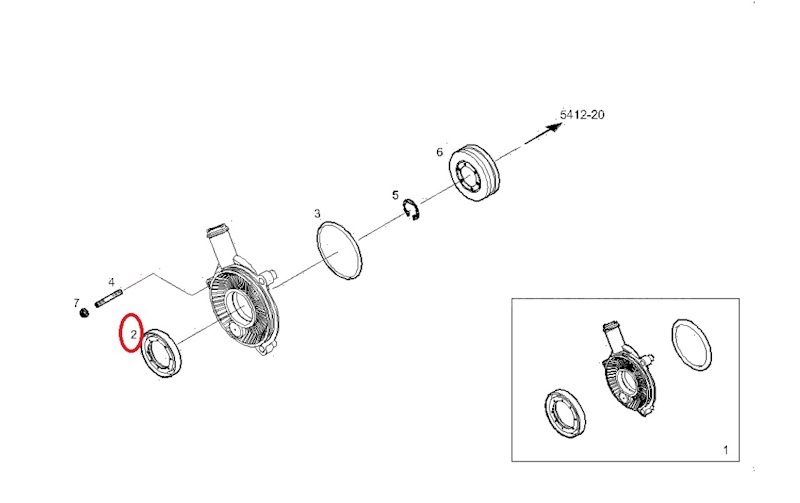 5412-20
6
5
3
4
7
2
1