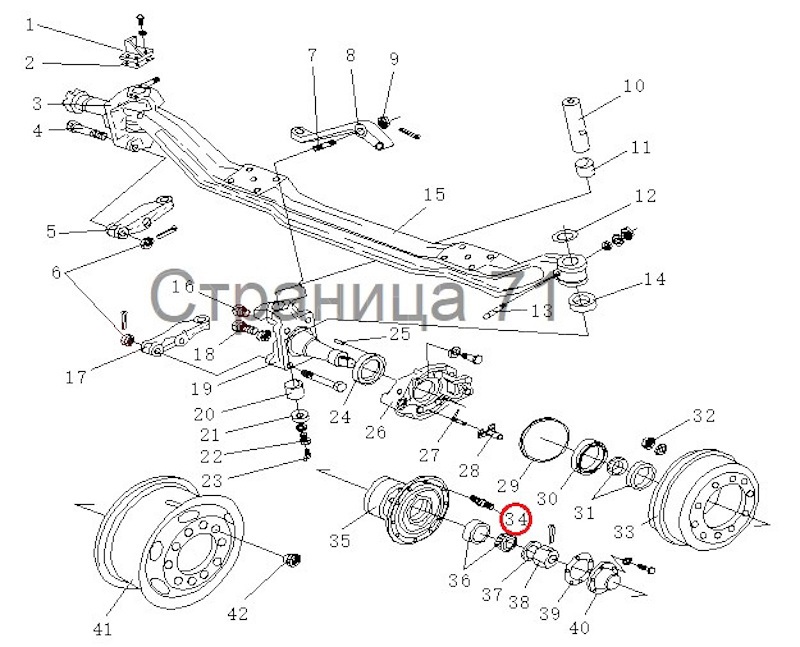 1
2
3
4
5
6
7
8
9
10
11
12
13
14
15
16
17
18
19
20
21
22
23
24
25
26
27
28
29
30
31
32
33
34
35
36
37
38
39
40
41
42
Страница 71