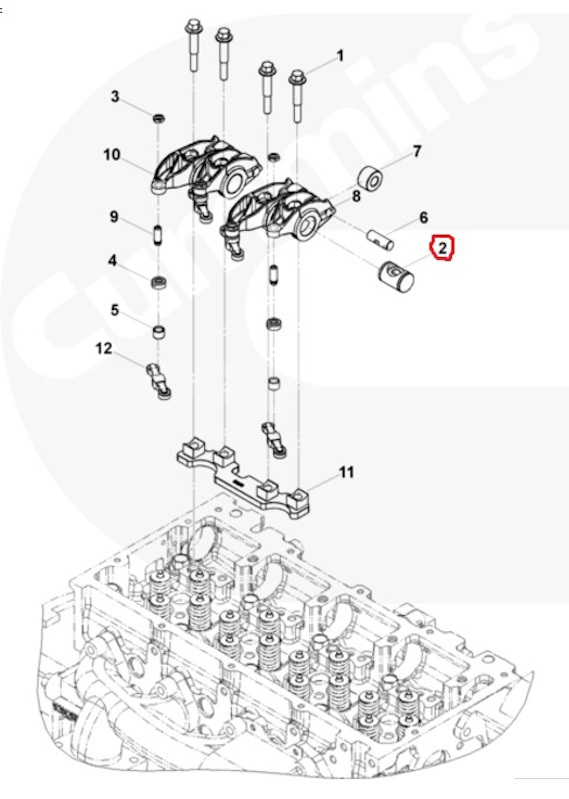 Cummins

1
3
10
7
8
9
6
2
4
5
12
11