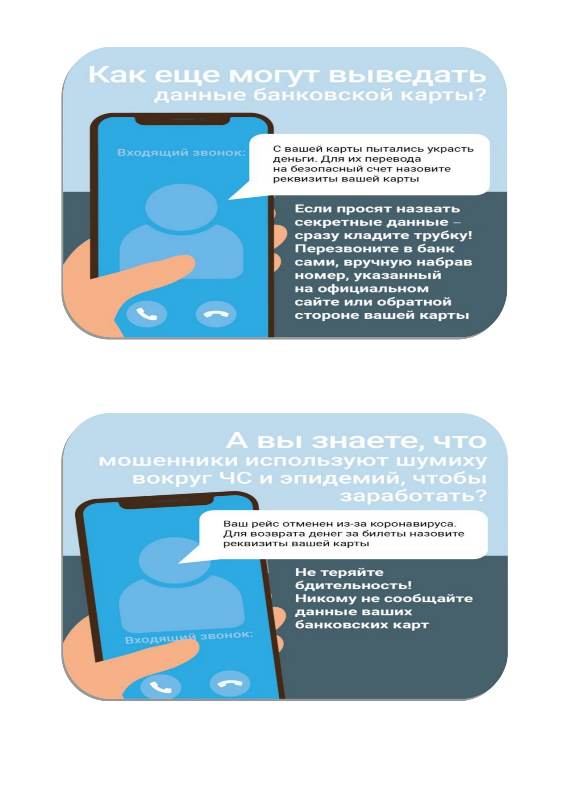 Как еще могут выведать данные банковской карты?

Входящий звонок:

С вашей карты пытались украсть деньги. Для их перевода на безопасный счет назовите реквизиты вашей карты

Если просят назвать секретные данные – сразу кладите трубку! Перезвоните в банк сами, вручную набрав номер, указанный на официальном сайте или обратной стороне вашей карты

А вы знаете, что мошенники используют шумиху вокруг ЧС и эпидемий, чтобы заработать?

Ваш рейс отменен из-за коронавируса. Для возврата денег за билеты назовите реквизиты вашей карты

Не теряйте бдительность! Никому не сообщайте данные ваших банковских карт

Входящий звонок: