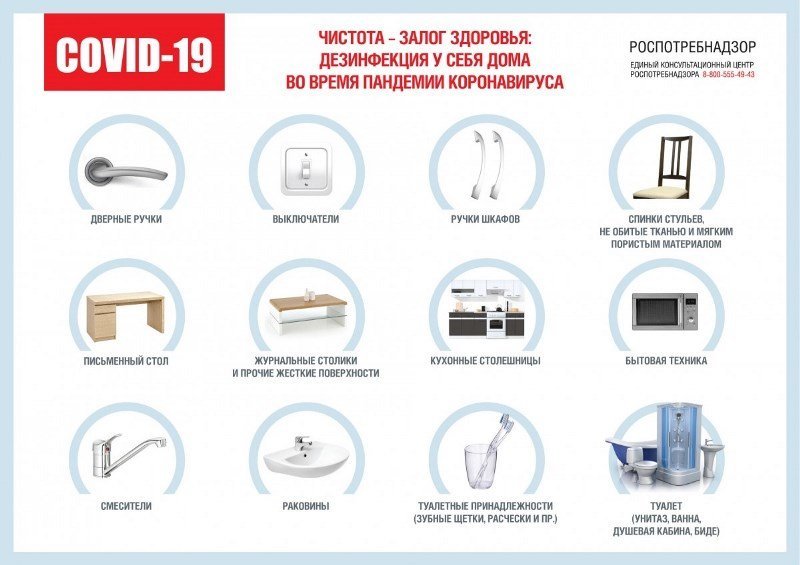 COVID-19

ЧИСТОТА – ЗАЛОГ ЗДОРОВЬЯ: ДЕЗИНФЕКЦИЯ У СЕБЯ ДОМА ВО ВРЕМЯ ПАНДЕМИИ КОРОНАВИРУСА

РОСПОТРЕБНАДЗОР
ЕДИНЫЙ КОНСУЛЬТАЦИОННЫЙ ЦЕНТР РОСПОТРЕБНАДЗОРА 8-800-555-49-43

ДВЕРНЫЕ РУЧКИ

ВЫКЛЮЧАТЕЛИ

РУЧКИ ШКАФОВ

СПИНКИ СТУЛЬЕВ, НЕ ОБИТЫЕ ТКАНЬЮ И МЯГКИМ ПОРИСТЫМ МАТЕРИАЛОМ

ПИСЬМЕННЫЙ СТОЛ

ЖУРНАЛЬНЫЕ СТОЛИКИ И ПРОЧИЕ ЖЕСТКИЕ ПОВЕРХНОСТИ

КУХОННЫЕ СТОЛЕШНИЦЫ

БЫТОВАЯ ТЕХНИКА

СМЕСИТЕЛИ

РАКОВИНЫ

ТУАЛЕТНЫЕ ПРИНАДЛЕЖНОСТИ (ЗУБНЫЕ ЩЕТКИ, РАСЧЕСКИ И ПР.)

ТУАЛЕТ (УНИТАЗ, ВАННА, ДУШЕВАЯ КАБИНА, БИДЕ)